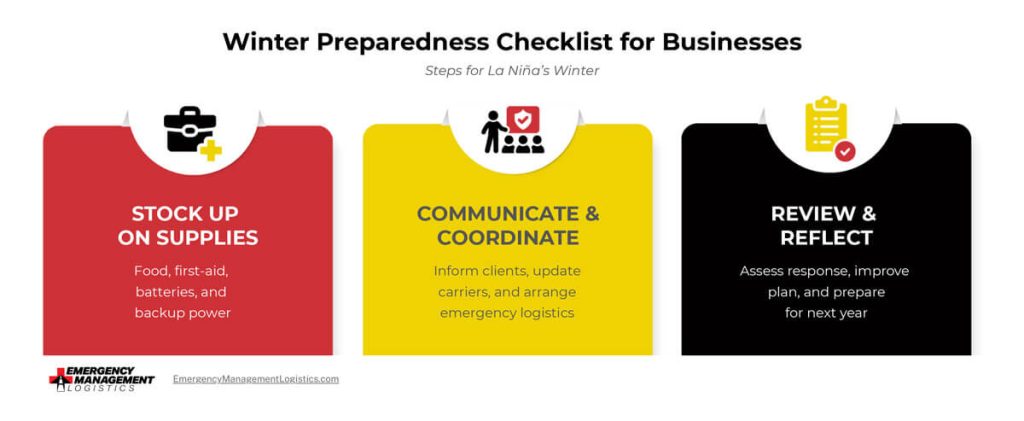 Winter Preparedness Checklist for Businesses

Steps for La Niña's Winter

STOCK UP ON SUPPLIES

Food, first-aid, batteries, and backup power

COMMUNICATE & COORDINATE

Inform clients, update carriers, and arrange emergency logistics

REVIEW & REFLECT

Assess response, improve plan, and prepare for next year

EMERGENCY MANAGEMENT LOGISTICS

EmergencyManagementLogistics.com